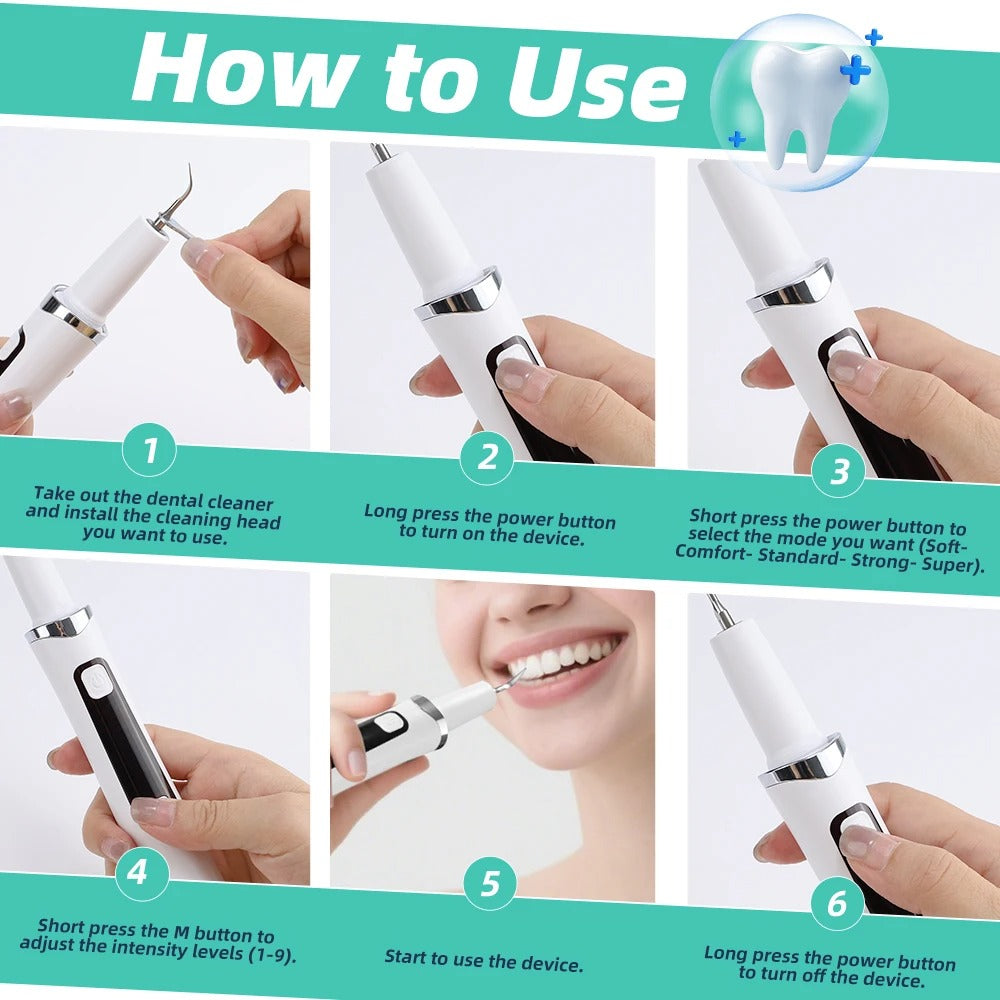 How to Use

1
Take out the dental cleaner and install the cleaning head you want to use.

2
Long press the power button to turn on the device.

3
Short press the power button to select the mode you want (Soft- Comfort- Standard- Strong- Super).

4
Short press the M button to adjust the intensity levels (1-9).

5
Start to use the device.

6
Long press the power button to turn off the device.